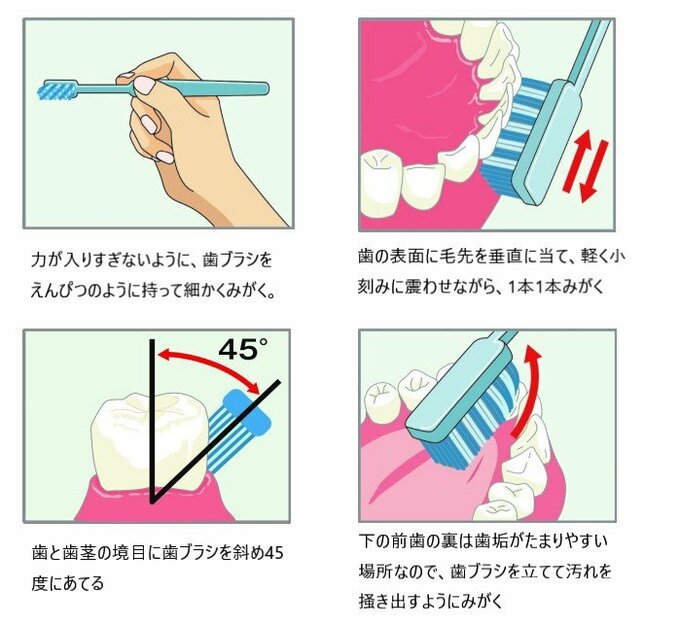 力が入りすぎないように、歯ブラシをえんぴつのように持って細かくみがく。

歯の表面に毛先を垂直に当て、軽く小刻みに震わせながら、1本1本みがく

45°

歯と歯茎の境目に歯ブラシを斜め45度にあてる

下の前歯の裏は歯垢がたまりやすい場所なので、歯ブラシを立てて汚れを掻き出すようにみがく