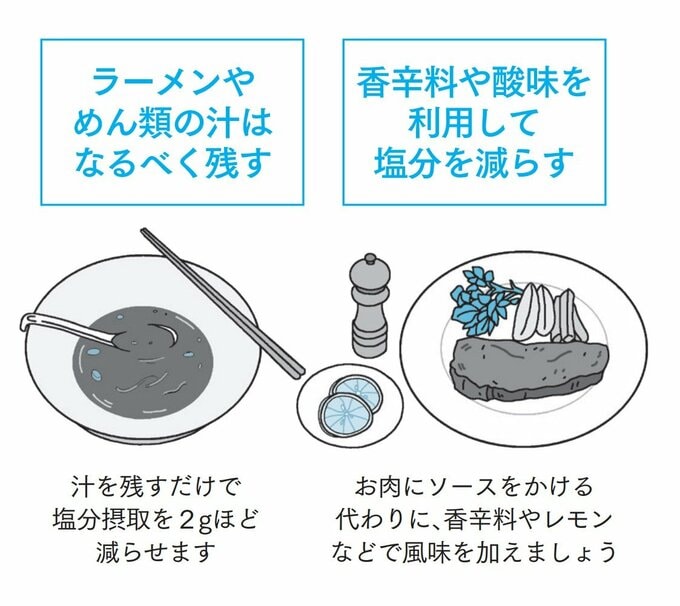 ラーメンや
めん類の汁は
なるべく残す

汁を残すだけで
塩分摂取を２gほど
減らせます

香辛料や酸味を
利用して
塩分を減らす

お肉にソースをかける
代わりに、香辛料やレモン
などで風味を加えましょう