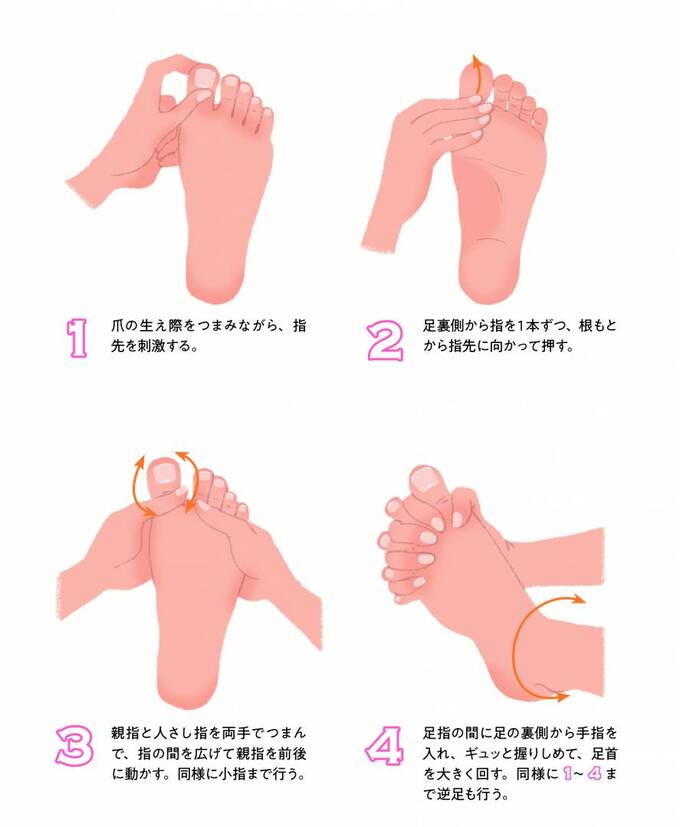 1 爪の生え際をつまみながら、指先を刺激する。

2 足裏側から指を1本ずつ、根もとから指先に向かって押す。

3 親指と人さし指を両手でつまんで、指の間を広げて親指を前後に動かす。同様に小指まで行う。

4 足指の間に足の裏側から手指を入れ、ギュッと握りしめて、足首を大きく回す。同様に1～4まで逆足も行う。