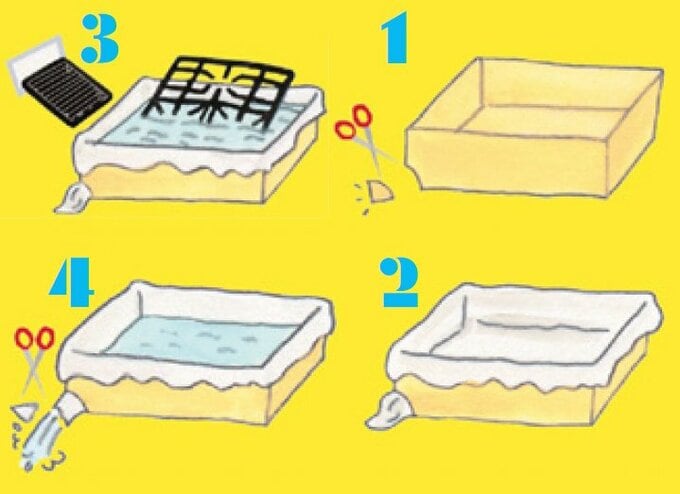 3

1

4

2