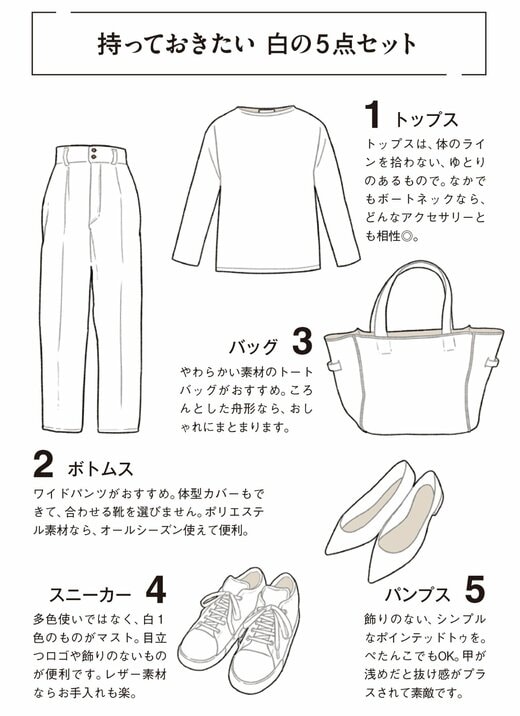 持っておきたい 白の5点セット

1 トップス
トップスは、体のラインを拾わない、ゆとりのあるもので。なかでもボートネックなら、どんなアクセサリーとも相性◎。

バッグ 3
やわらかい素材のトートバッグがおすすめ。ころんとした舟形なら、おしゃれにまとまります。

2 ボトムス
ワイドパンツがおすすめ。体型カバーもできて、合わせる靴を選びません。ポリエステル素材なら、オールシーズン使えて便利。

スニーカー 4
多色使いではなく、白1色のものがマスト。目立つロゴや飾りのないものが便利です。レザー素材ならお手入れも楽。

パンプス 5
飾りのない、シンプルなポインテッドトゥを。ぺたんこでもOK。甲が浅めだと抜け感がプラスされて素敵です。