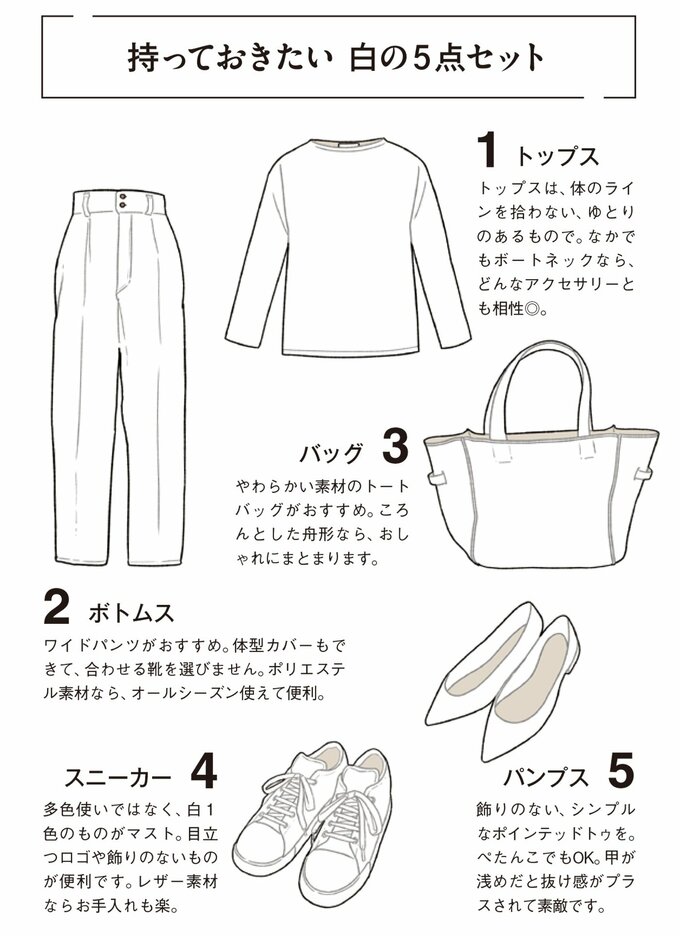 持っておきたい 白の5点セット

1 トップス
トップスは、体のラインを拾わない、ゆとりのあるもので。なかでもボートネックなら、どんなアクセサリーとも相性◎。

バッグ 3
やわらかい素材のトートバッグがおすすめ。ころんとした舟形なら、おしゃれにまとまります。

2 ボトムス
ワイドパンツがおすすめ。体型カバーもできて、合わせる靴を選びません。ポリエステル素材なら、オールシーズン使えて便利。

スニーカー 4
多色使いではなく、白1色のものがマスト。目立つロゴや飾りのないものが便利です。レザー素材ならお手入れも楽。

パンプス 5
飾りのない、シンプルなポインテッドトゥを。ぺたんこでもOK。甲が浅めだと抜け感がプラスされて素敵です。