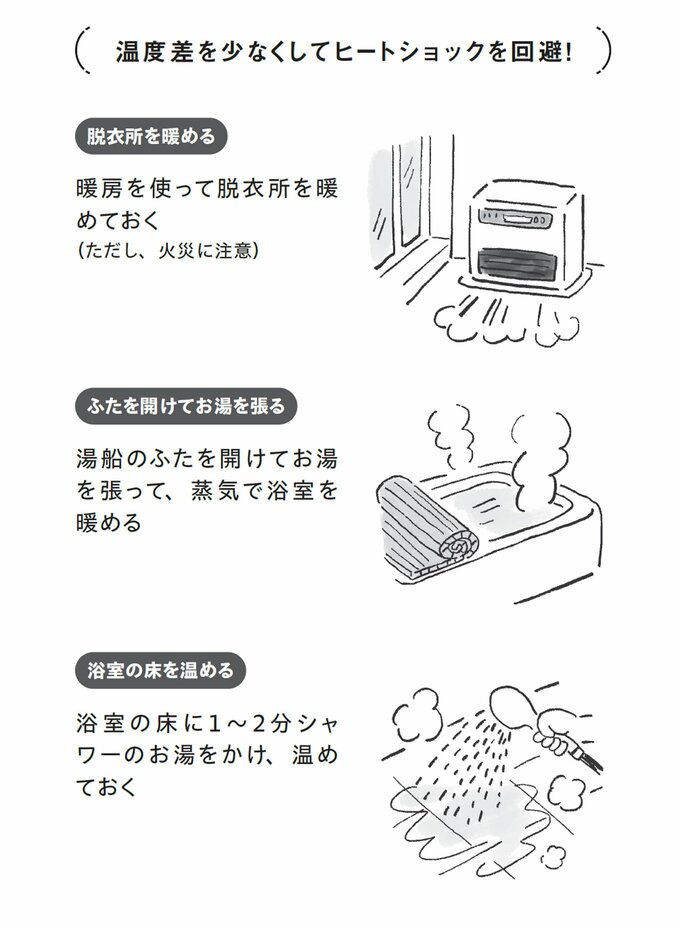 温度差を少なくしてヒートショックを回避!

脱衣所を暖める

暖房を使って脱衣所を暖めておく
(ただし、火災に注意)

ふたを開けてお湯を張る

湯船のふたを開けてお湯を張って、蒸気で浴室を暖める

浴室の床を温める

浴室の床に1～2分シャワーのお湯をかけ、温めておく