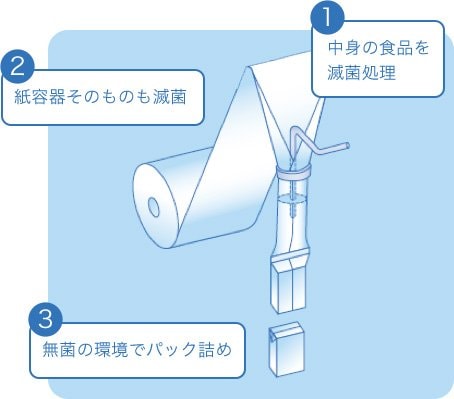 1
中身の食品を滅菌処理

2
紙容器そのものも滅菌

3
無菌の環境でパック詰め