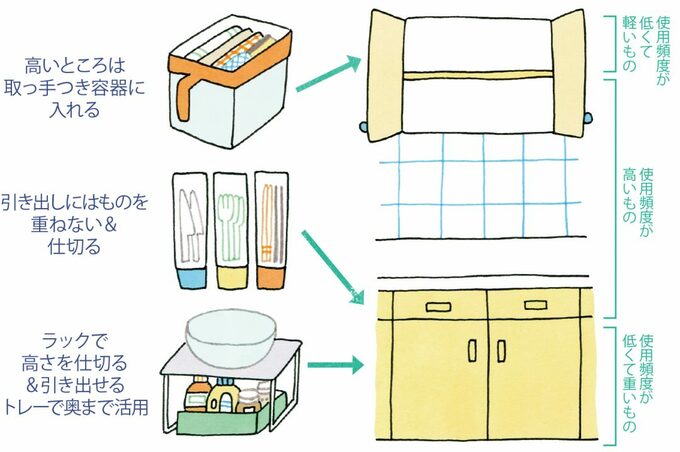 高いところは
取っ手つき容器に
入れる

引き出しにはものを
重ねない＆
仕切る

ラックで
高さを仕切る
＆引き出せる
トレーで奥まで活用

使用頻度が
低くて
軽いもの

使用頻度が
高いもの

使用頻度が
低くて重いもの