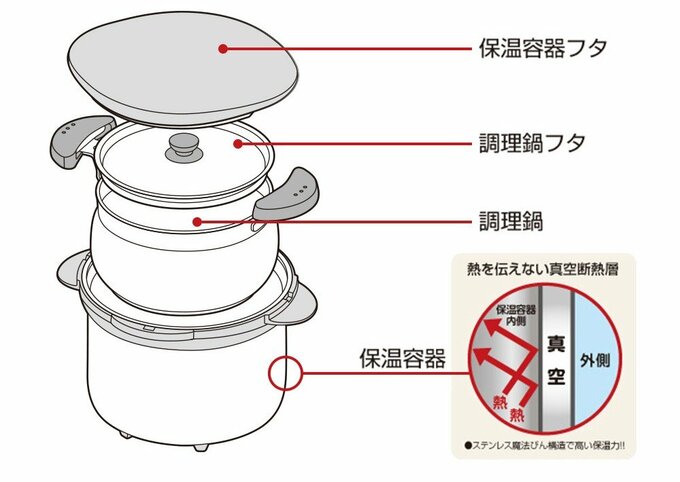 保温容器フタ

調理鍋フタ

調理鍋

保温容器

熱を伝えない真空断熱層

保温容器内側

真空

外側

熱

熱

●ステンレス魔法びん構造で高い保温力!!