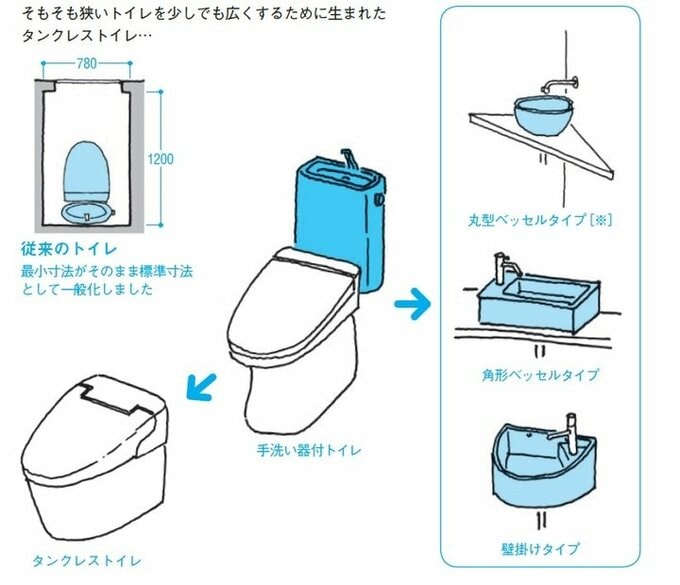 そもそも狭いトイレを少しでも広くするために生まれたタンクレストイレ…

780

1200

従来のトイレ
最小寸法がそのまま標準寸法として一般化しました

手洗い器付トイレ

タンクレストイレ

丸型ベッセルタイプ［※］

角形ベッセルタイプ

壁掛けタイプ